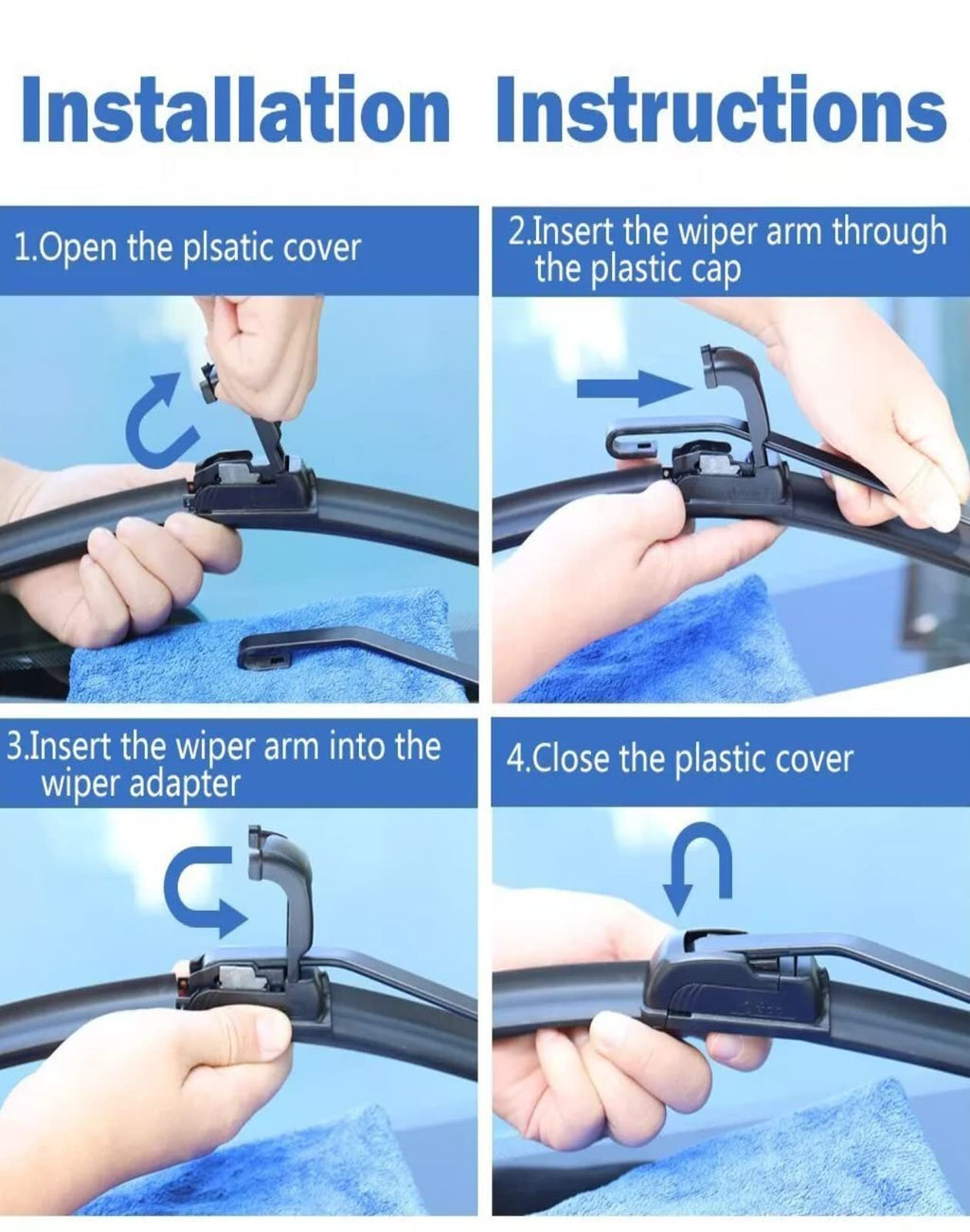 Installation Instructions

1.Open the plsatic cover

2.Insert the wiper arm through the plastic cap

3.Insert the wiper arm into the wiper adapter

4.Close the plastic cover